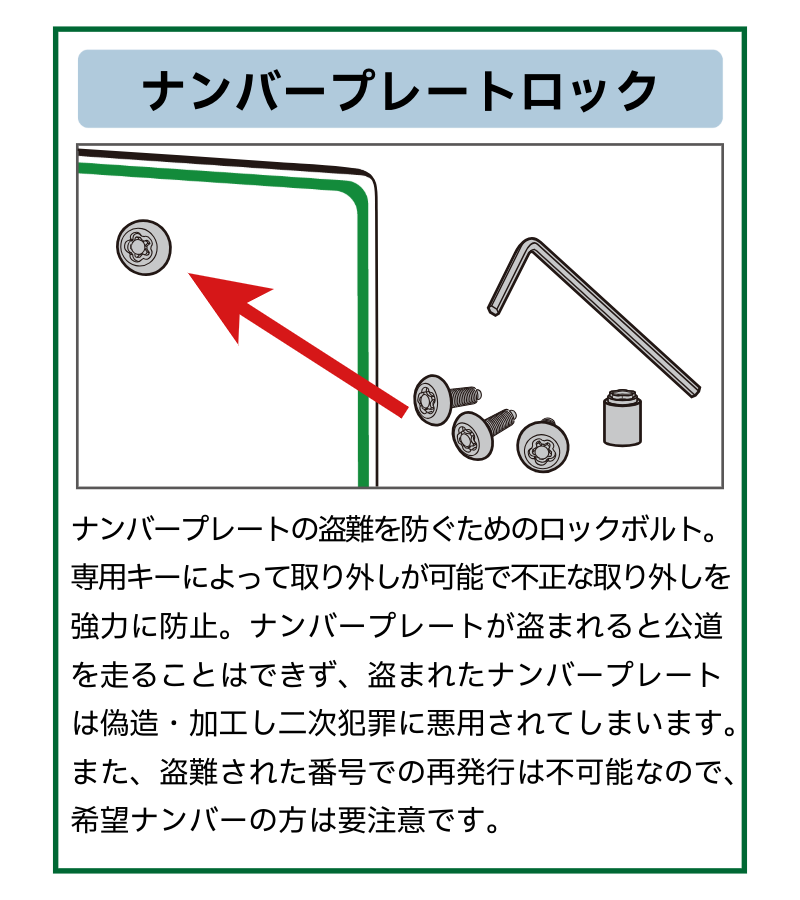 ナンバープレートロック

ナンバープレートの盗難を防ぐためのロックボルト。専用キーによって取り外しが可能で不正な取り外しを強力に防止。ナンバープレートが盗まれると公道を走ることはできず、盗まれたナンバープレートは偽造・加工し二次犯罪に悪用されてしまいます。また、盗難された番号での再発行は不可能なので、希望ナンバーの方は要注意です。